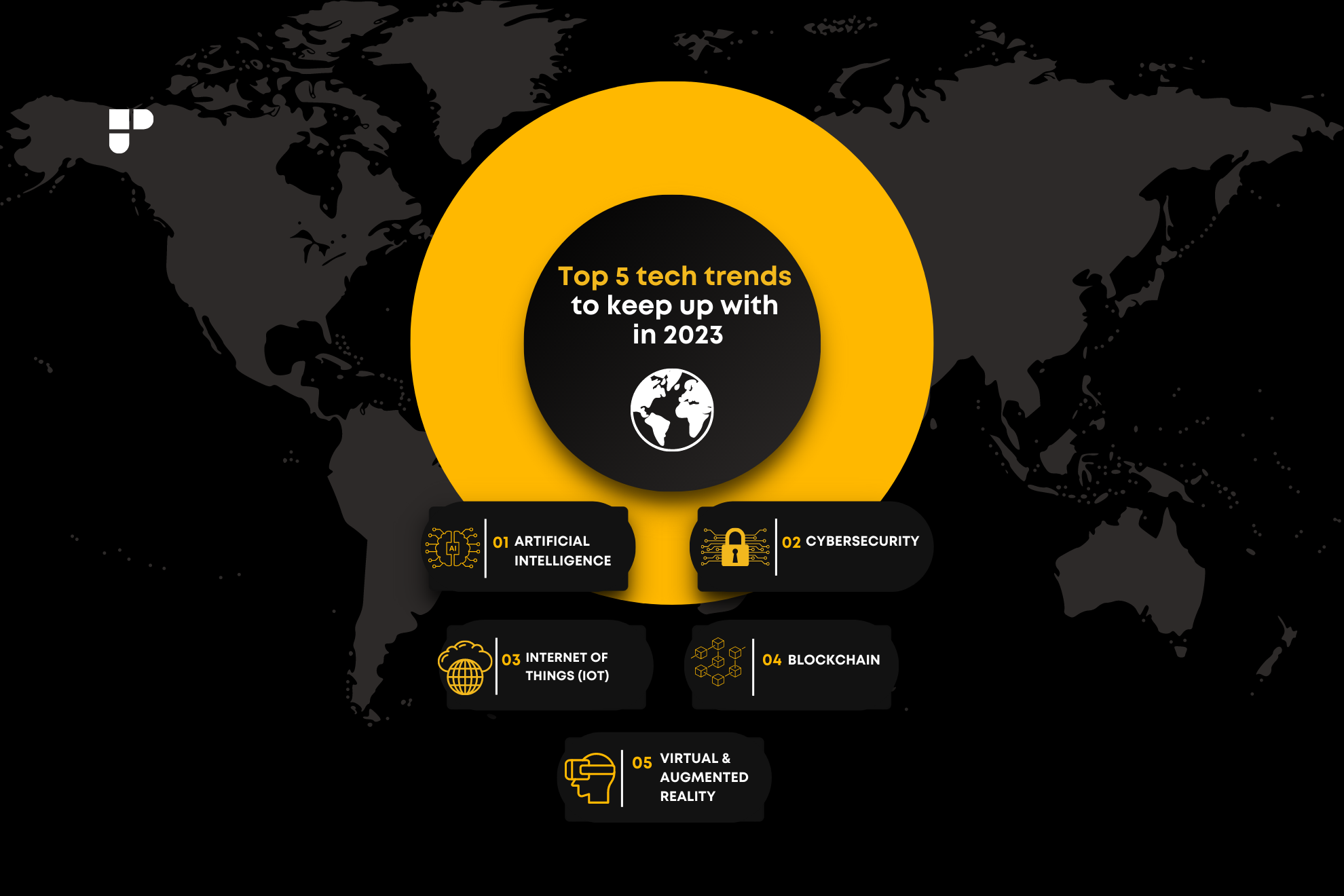 Top 5 tech trends to keep up with in 2023

AI

01 ARTIFICIAL INTELLIGENCE

02 CYBERSECURITY

03 INTERNET OF THINGS (IOT)

04 BLOCKCHAIN

05 VIRTUAL & AUGMENTED REALITY